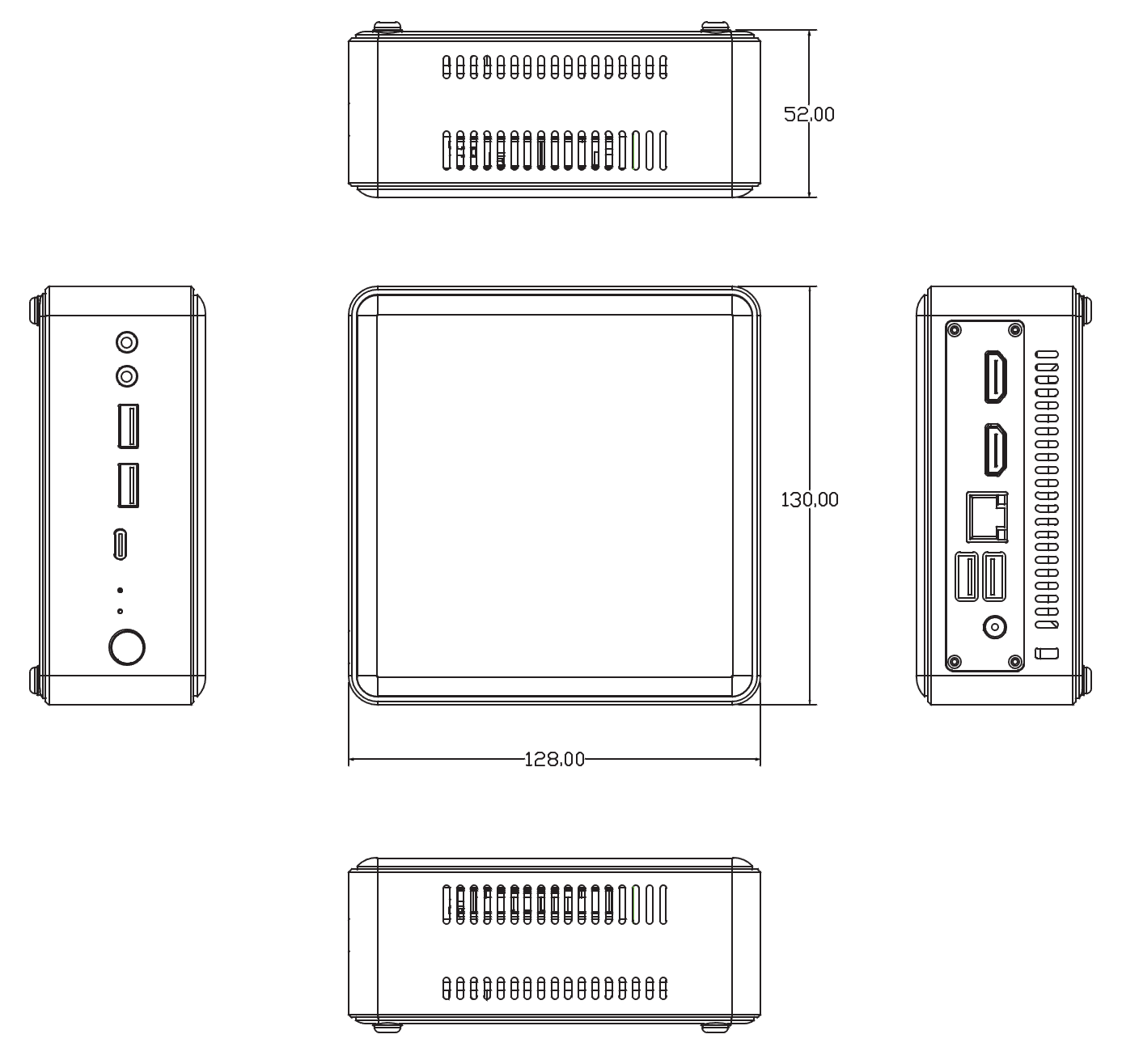 52.00

130.00

128.00