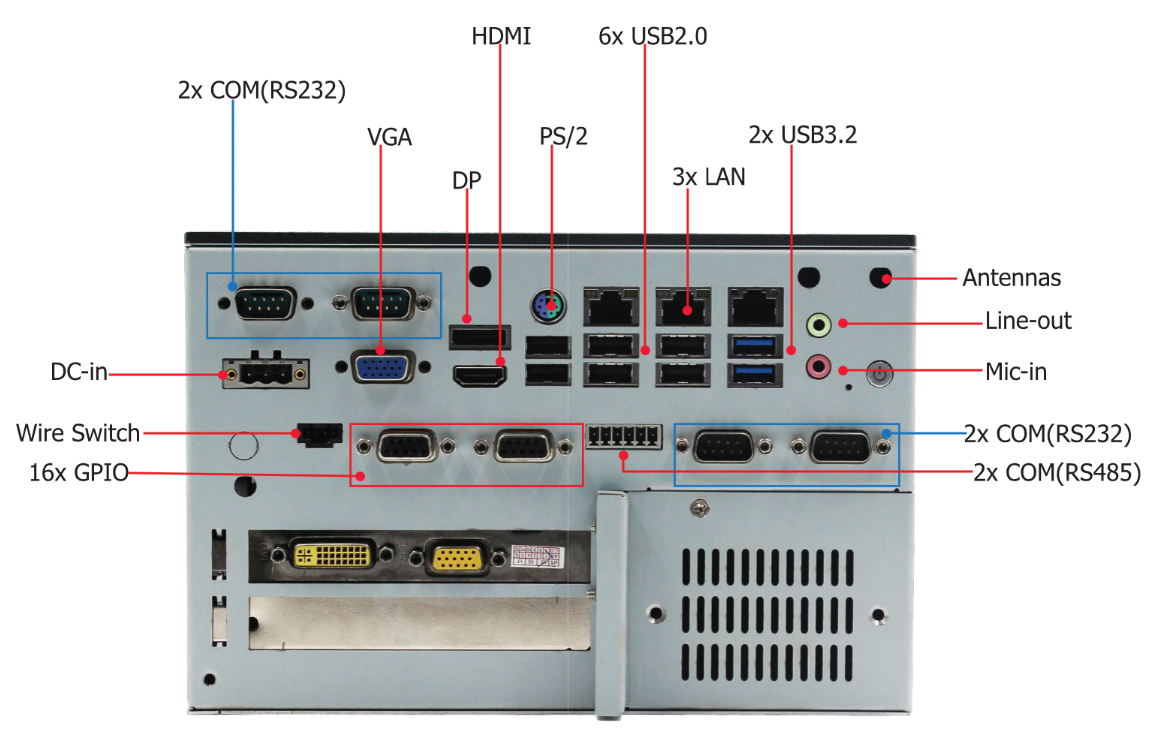 HDMI
6x USB2.0
2x COM(RS232)
VGA
PS/2
2x USB3.2
DP
3x LAN
Antennas
Line-out
DC-in
Mic-in
Wire Switch
2x COM(RS232)
16x GPIO
2x COM(RS485)