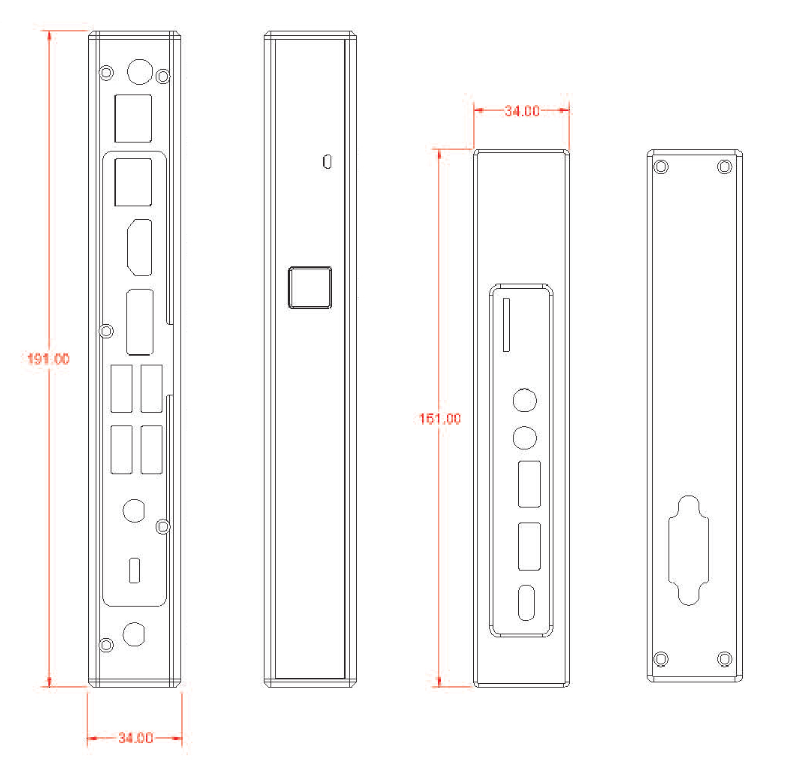 191.00

34.00

34.00

161.00